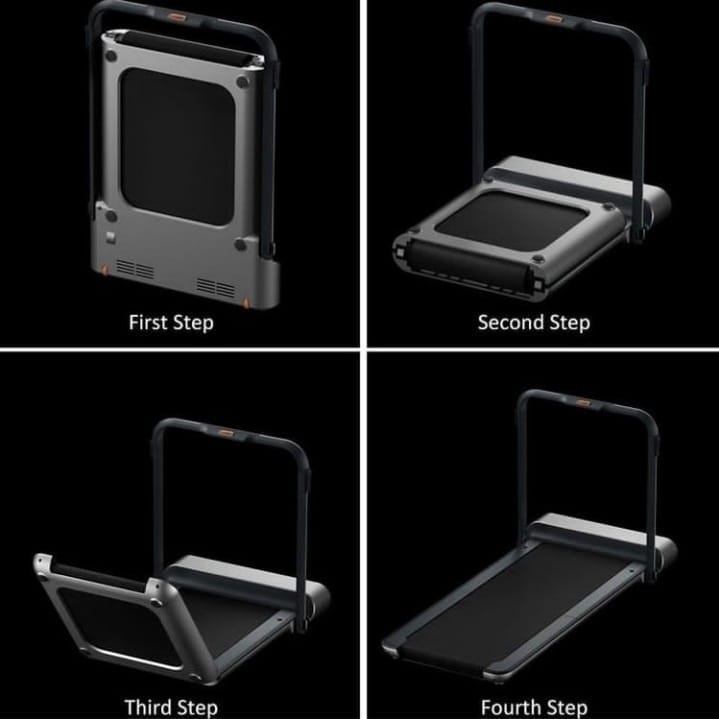 First Step

Second Step

Third Step

Fourth Step