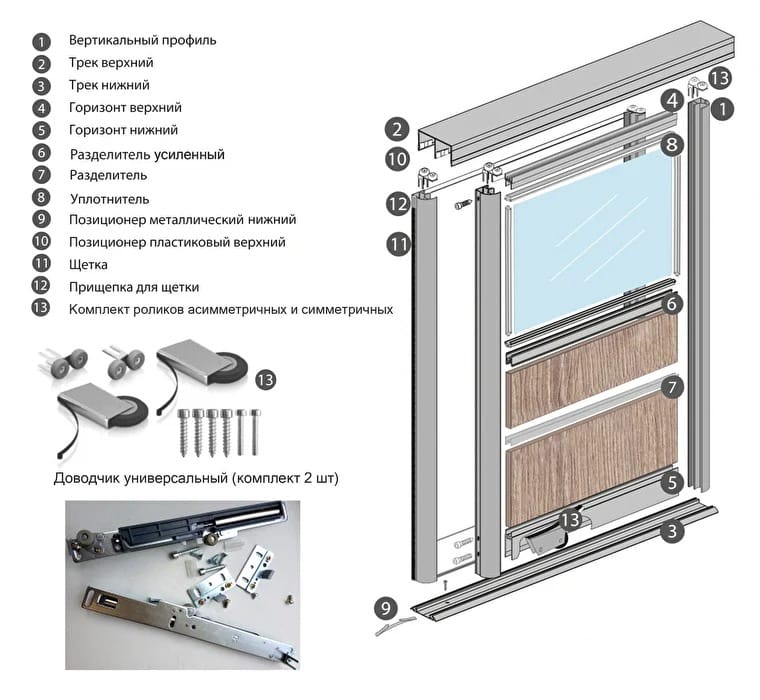 1 Вертикальный профиль
2 Трек верхний
3 Трек нижний
4 Горизонт верхний
5 Горизонт нижний
6 Разделитель усиленный
7 Разделитель
8 Уплотнитель
9 Позиционер металлический нижний
10 Позиционер пластиковый верхний
11 Щетка
12 Прищепка для щетки
13 Комплект роликов асимметричных и симметричных

13

Доводчик универсальный (комплект 2 шт)

2
10
12
11
13
4
1
8
6
7
5
13
3
9