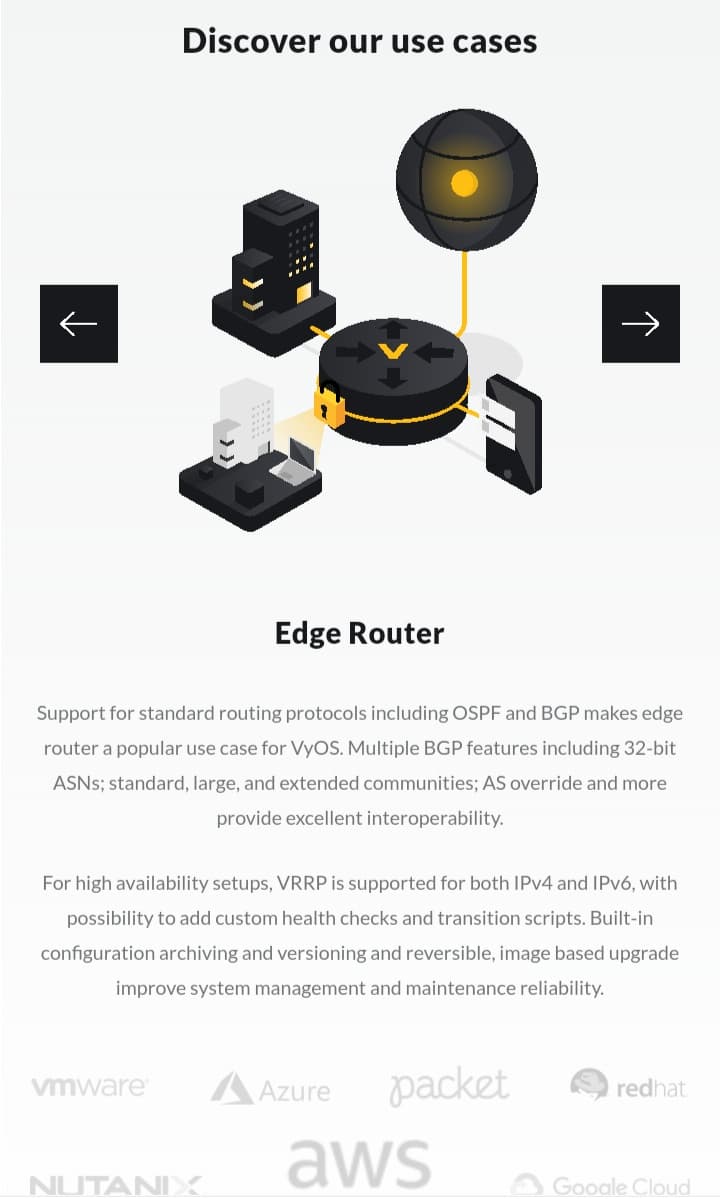 Discover our use cases

Edge Router

Support for standard routing protocols including OSPF and BGP makes edge router a popular use case for VyOS. Multiple BGP features including 32-bit ASNs; standard, large, and extended communities; AS override and more provide excellent interoperability.

For high availability setups, VRRP is supported for both IPv4 and IPv6, with possibility to add custom health checks and transition scripts. Built-in configuration archiving and versioning and reversible, image based upgrade improve system management and maintenance reliability.

vmware Azure packet redhat

NUTANIX aws Google Cloud